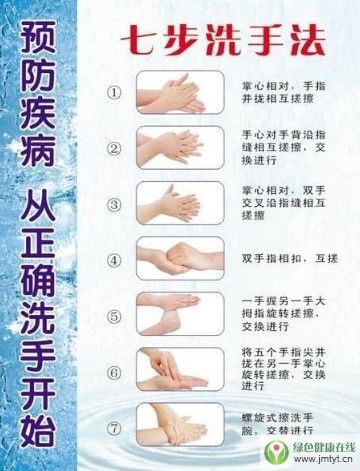 预防疾病 从正确洗手开始

七步洗手法

①
掌心相对，手指并拢相互搓擦

②
手心对手背沿指缝相互搓擦，交换进行

③
掌心相对，双手交叉沿指缝相互搓擦

④
双手指相扣，互搓

⑤
一手握另一手大拇指旋转搓擦，交换进行

⑥
将五个手指尖并拢在另一手掌心旋转搓擦，交换进行

⑦
螺旋式擦洗手腕，交替进行

绿色健康在线
www.jmtyt.cn